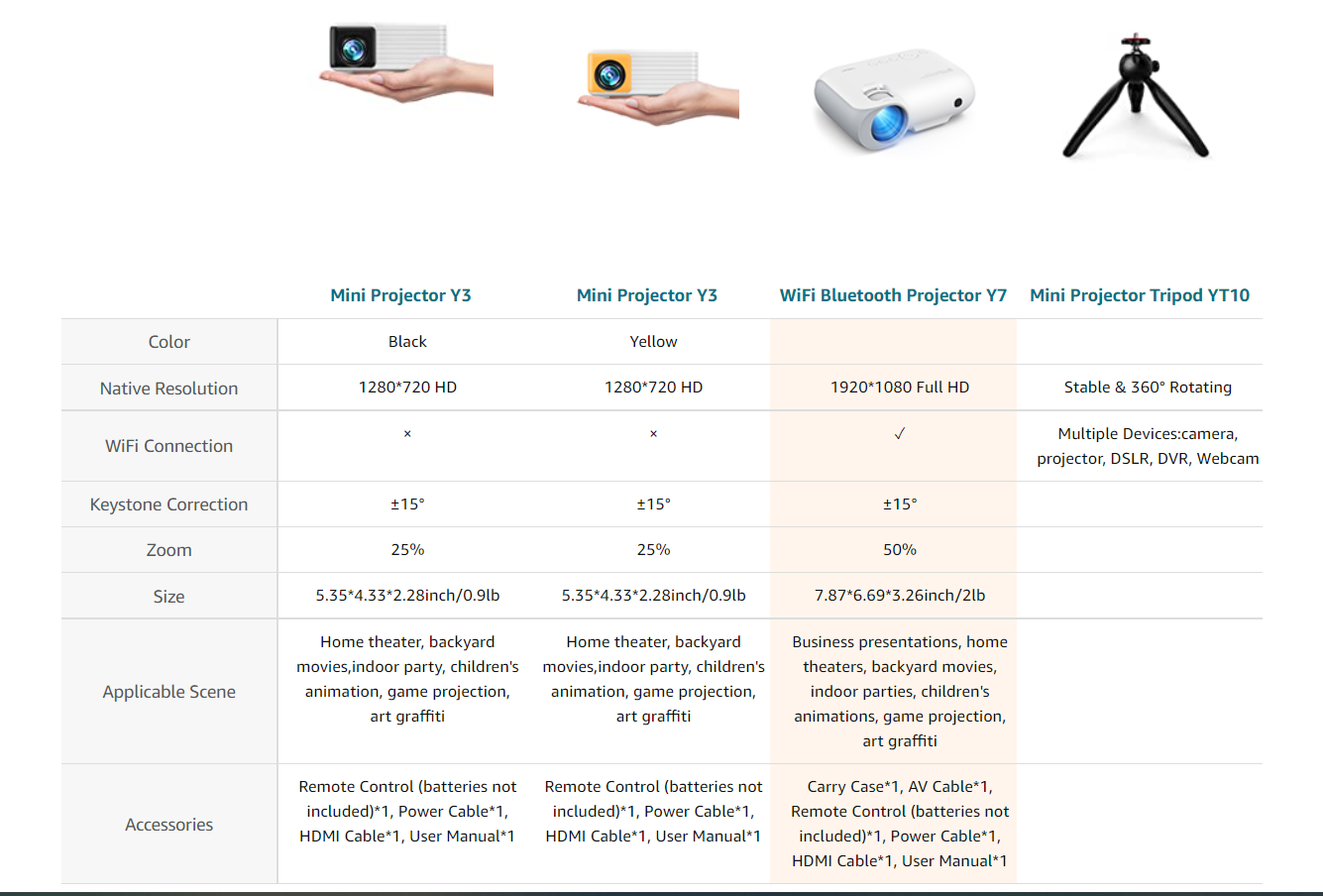 |  | Mini Projector Y3 | Mini Projector Y3 | WiFi Bluetooth Projector Y7 | Mini Projector Tripod YT10 |
|---|---|---|---|---|
| Color | Black | Yellow |  |  |
| Native Resolution | 1280*720 HD | 1280*720 HD | 1920*1080 Full HD | Stable & 360° Rotating |
| WiFi Connection | × | × | ✓ | Multiple Devices:camera, projector, DSLR, DVR, Webcam |
| Keystone Correction | ±15° | ±15° | ±15° |  |
| Zoom | 25% | 25% | 50% |  |
| Size | 5.35*4.33*2.28inch/0.9lb | 5.35*4.33*2.28inch/0.9lb | 7.87*6.69*3.26inch/2lb |  |
| Applicable Scene | Home theater, backyard movies,indoor party, children's animation, game projection, art graffiti | Home theater, backyard movies,indoor party, children's animation, game projection, art graffiti | Business presentations, home theaters, backyard movies, indoor parties, children's animations, game projection, art graffiti |  |
| Accessories | Remote Control (batteries not included)*1, Power Cable*1, HDMI Cable*1, User Manual*1 | Remote Control (batteries not included)*1, Power Cable*1, HDMI Cable*1, User Manual*1 | Carry Case*1, AV Cable*1, Remote Control (batteries not included)*1, Power Cable*1, HDMI Cable*1, User Manual*1 |  |